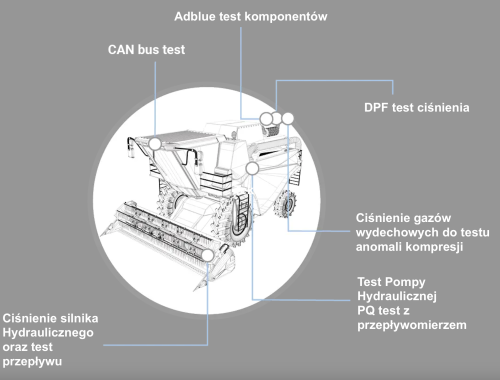 Adblue test komponentów

CAN bus test

DPF test ciśnienia

Ciśnienie gazów wydechowych do testu anomali kompresji

Test Pompy Hydraulicznej PQ test z przepływomierzem

Ciśnienie silnika Hydraulicznego oraz test przepływu