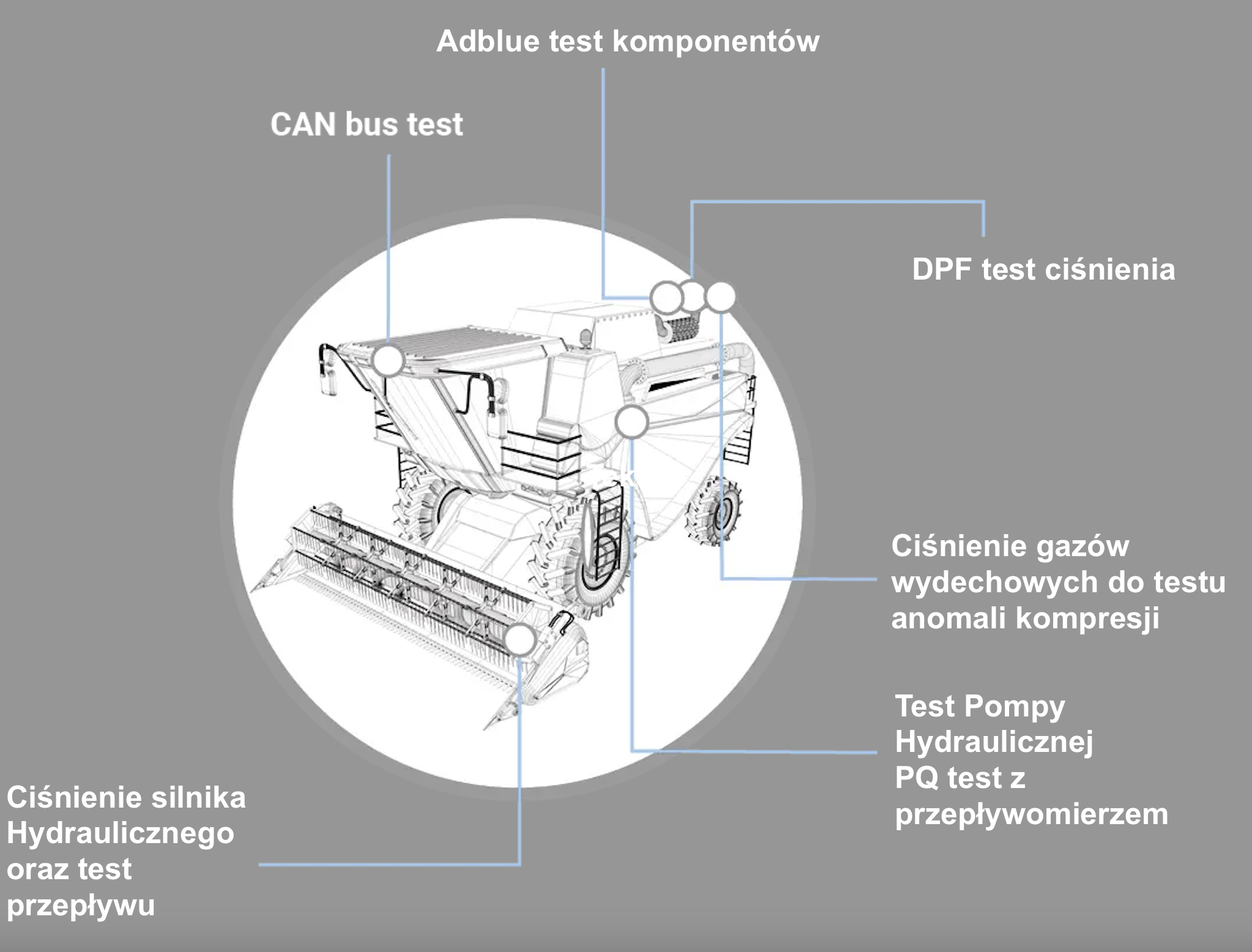 Adblue test komponentów

CAN bus test

DPF test ciśnienia

Ciśnienie gazów wydechowych do testu anomali kompresji

Test Pompy Hydraulicznej PQ test z przepływomierzem

Ciśnienie silnika Hydraulicznego oraz test przepływu